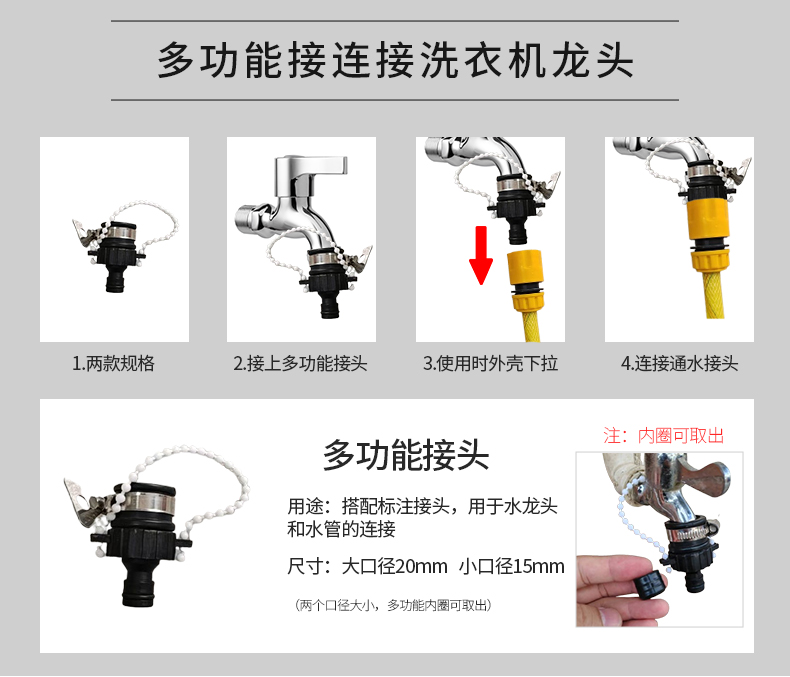 多功能接连接洗衣机龙头

1.两款规格

2.接上多功能接头

3.使用时外壳下拉

4.连接通水接头

多功能接头

用途：搭配标注接头，用于水龙头和水管的连接

尺寸：大口径20mm 小口径15mm

（两个口径大小，多功能内圈可取出）

注：内圈可取出